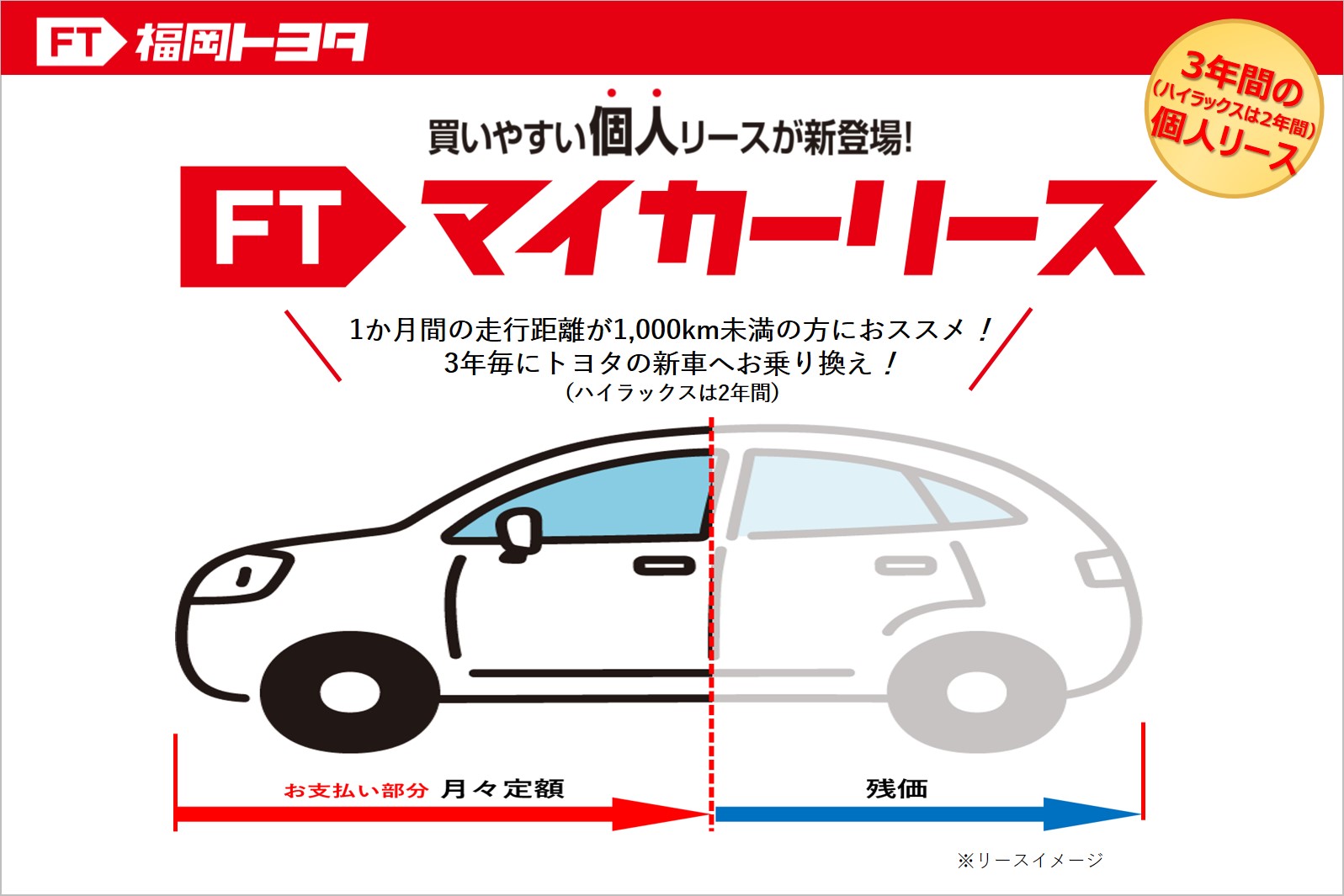 FT 福岡トヨタ

3年間の
(ハイラックスは2年間)
個人リース

買いやすい個人リースが新登場!

FT マイカーリース

1か月間の走行距離が1,000km未満の方におススメ！
3年毎にトヨタの新車へお乗り換え！
(ハイラックスは2年間)

お支払い部分 月々定額

残価

※リースイメージ